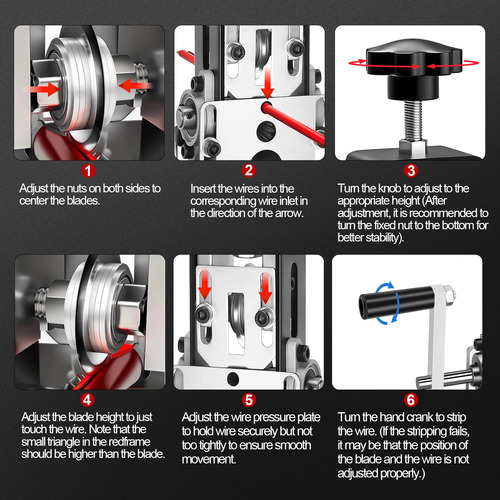 1

Adjust the nuts on both sides to center the blades.

2

Insert the wires into the corresponding wire inlet in the direction of the arrow.

3

Turn the knob to adjust to the appropriate height (After adjustment, it is recommended to turn the fixed nut to the bottom for better stability).

4

Adjust the blade height to just touch the wire. Note that the small triangle in the redframe should be higher than the blade.

5

Adjust the wire pressure plate to hold wire securely but not too tightly to ensure smooth movement.

6

Turn the hand crank to strip the wire. (If the stripping fails, it may be that the position of the blade and the wire is not adjusted properly.)