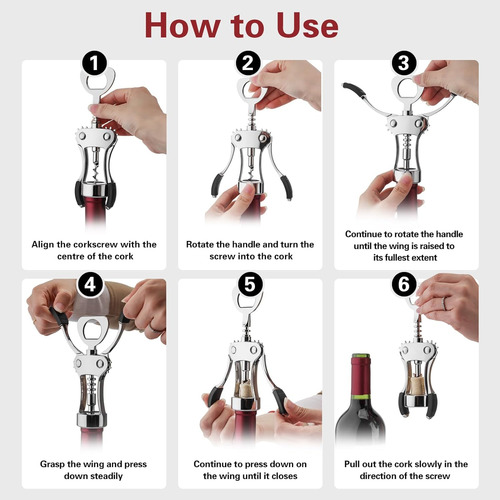 How to Use

1

Align the corkscrew with the centre of the cork

2

Rotate the handle and turn the screw into the cork

3

Continue to rotate the handle until the wing is raised to its fullest extent

4

Grasp the wing and press down steadily

5

Continue to press down on the wing until it closes

6

Pull out the cork slowly in the direction of the screw