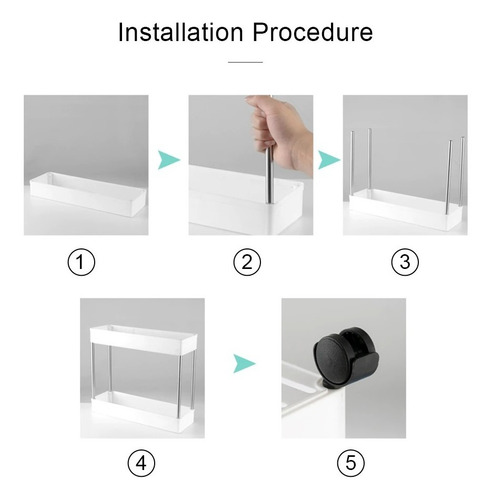 Installation Procedure

①

②

③

④

⑤