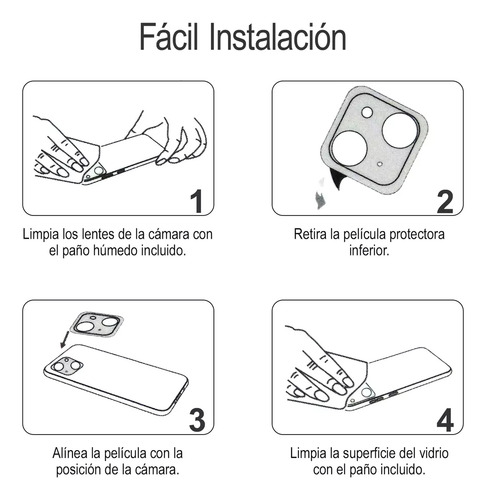 Fácil Instalación

1

Limpia los lentes de la cámara con el paño húmedo incluido.

2

Retira la película protectora inferior.

3

Alínea la película con la posición de la cámara.

4

Limpia la superficie del vidrio con el paño incluido.