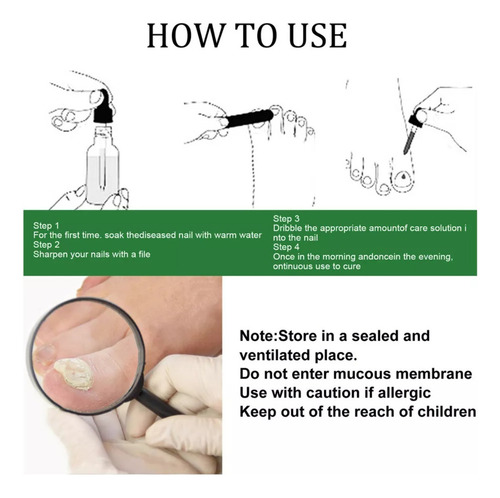 HOW TO USE

Step 1
For the first time. soak thediseased nail with warm water
Step 2
Sharpen your nails with a file

Step 3
Dribble the appropriate amountof care solution i nto the nail
Step 4
Once in the morning andoncein the evening, ontinuous use to cure

Note:Store in a sealed and ventilated place.
Do not enter mucous membrane
Use with caution if allergic
Keep out of the reach of children