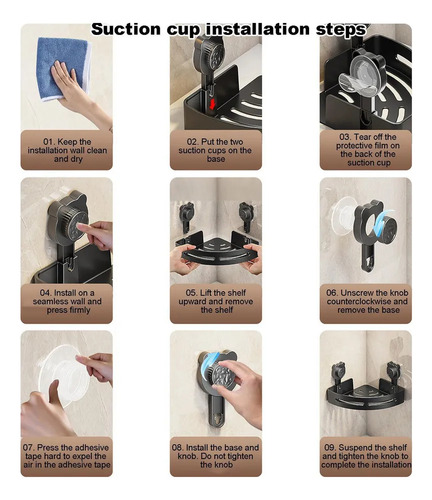 Suction cup installation steps

01. Keep the installation wall clean and dry

02. Put the two suction cups on the base

03. Tear off the protective film on the back of the suction cup

04. Install on a seamless wall and press firmly

05. Lift the shelf upward and remove the shelf

06. Unscrew the knob counterclockwise and remove the base

07. Press the adhesive tape hard to expel the air in the adhesive tape

08. Install the base and knob. Do not tighten the knob

09. Suspend the shelf and tighten the knob to complete the installation