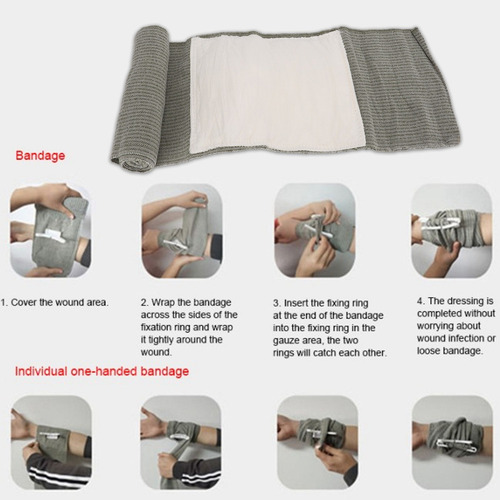 Bandage

1. Cover the wound area.

2. Wrap the bandage across the sides of the fixation ring and wrap it tightly around the wound.

3. Insert the fixing ring at the end of the bandage into the fixing ring in the gauze area, the two rings will catch each other.

4. The dressing is completed without worrying about wound infection or loose bandage.

Individual one-handed bandage