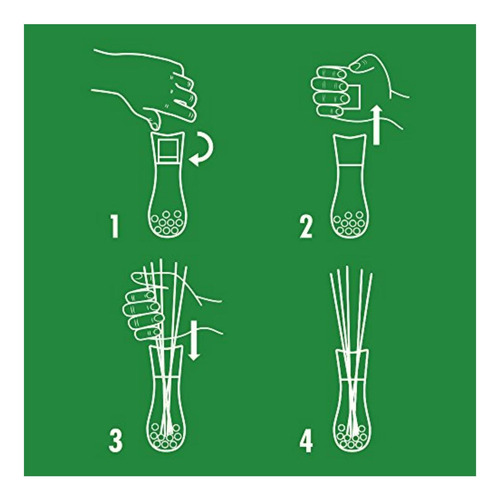 1
2
3
4