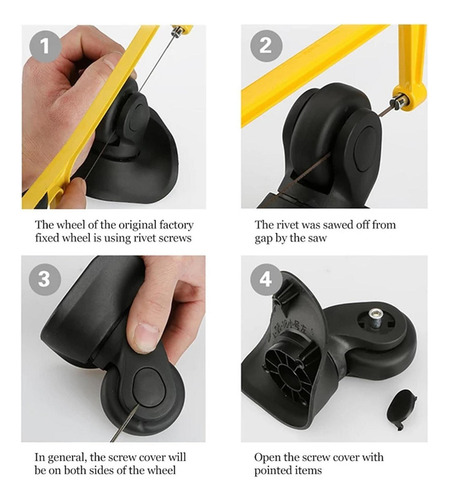 1

The wheel of the original factory fixed wheel is using rivet screws

2

The rivet was sawed off from gap by the saw

3

In general, the screw cover will be on both sides of the wheel

4

Open the screw cover with pointed items