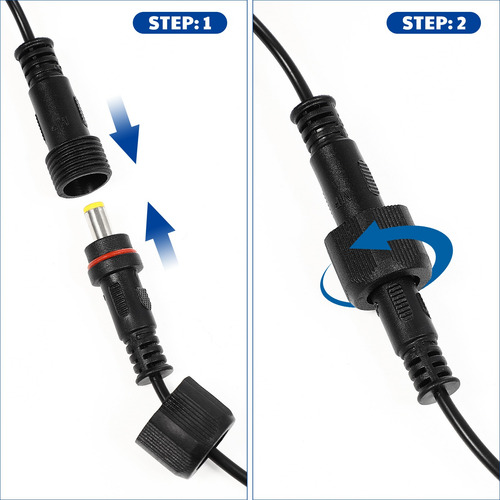 STEP: 1

STEP: 2