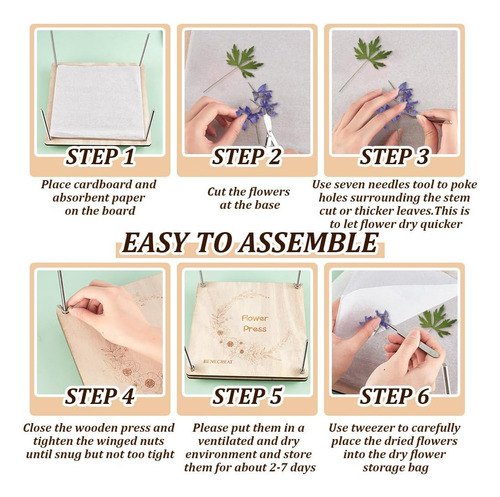 STEP 1

Place cardboard and absorbent paper on the board

STEP 2

Cut the flowers at the base

STEP 3

Use seven needles tool to poke holes surrounding the stem cut or thicker leaves.This is to let flower dry quicker

EASY TO ASSEMBLE

STEP 4

Close the wooden press and tighten the winged nuts until snug but not too tight

Flower Press

BENECREAT

STEP 5

Please put them in a ventilated and dry environment and store them for about 2-7 days

STEP 6

Use tweezer to carefully place the dried flowers into the dry flower storage bag