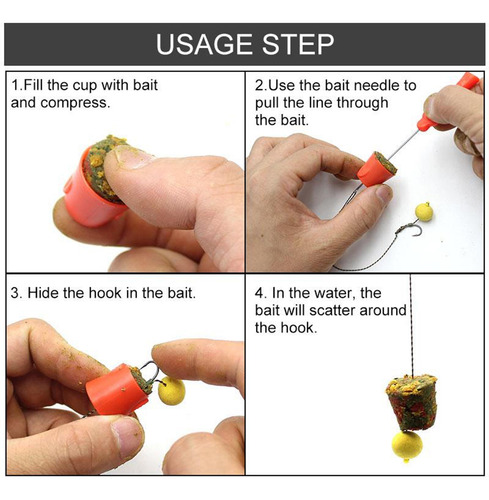 USAGE STEP

1.Fill the cup with bait and compress.

2.Use the bait needle to pull the line through the bait.

3. Hide the hook in the bait.

4. In the water, the bait will scatter around the hook.