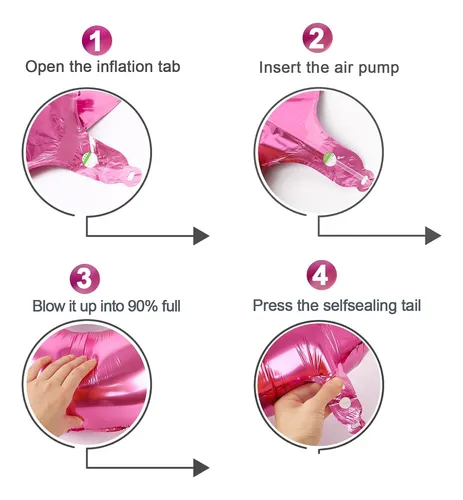 1
Open the inflation tab

2
Insert the air pump

3
Blow it up into 90% full

4
Press the selfsealing tail