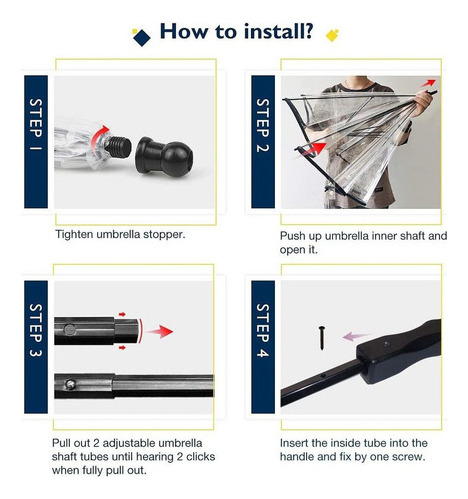 How to install?

STEP 1

Tighten umbrella stopper.

STEP 2

Push up umbrella inner shaft and open it.

STEP 3

Pull out 2 adjustable umbrella shaft tubes until hearing 2 clicks when fully pull out.

STEP 4

Insert the inside tube into the handle and fix by one screw.