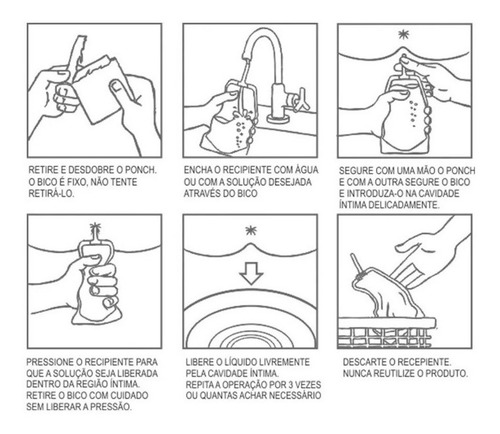 RETIRE E DESDOBRE O PONCH. O BICO É FIXO, NÃO TENTE RETIRÁ-LO.

ENCHA O RECIPIENTE COM ÁGUA OU COM A SOLUÇÃO DESEJADA ATRAVÉS DO BICO

SEGURE COM UMA MÃO O PONCH E COM A OUTRA SEGURE O BICO E INTRODUZA-O NA CAVIDADE ÍNTIMA DELICADAMENTE.

PRESSIONE O RECIPIENTE PARA QUE A SOLUÇÃO SEJA LIBERADA DENTRO DA REGIÃO ÍNTIMA. RETIRE O BICO COM CUIDADO SEM LIBERAR A PRESSÃO.

LIBERE O LÍQUIDO LIVREMENTE PELA CAVIDADE ÍNTIMA. REPITA A OPERAÇÃO POR 3 VEZES OU QUANTAS ACHAR NECESSÁRIO

DESCARTE O RECEPIENTE. NUNCA REUTILIZE O PRODUTO.