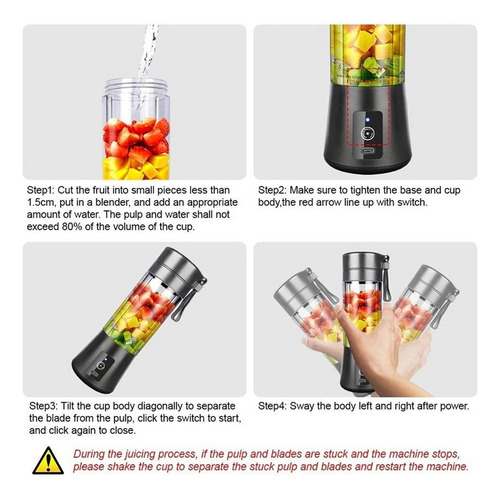 Step1: Cut the fruit into small pieces less than 1.5cm, put in a blender, and add an appropriate amount of water. The pulp and water shall not exceed 80% of the volume of the cup.

Step2: Make sure to tighten the base and cup body,the red arrow line up with switch.

Step3: Tilt the cup body diagonally to separate the blade from the pulp, click the switch to start, and click again to close.

Step4: Sway the body left and right after power.

During the juicing process, if the pulp and blades are stuck and the machine stops, please shake the cup to separate the stuck pulp and blades and restart the machine.