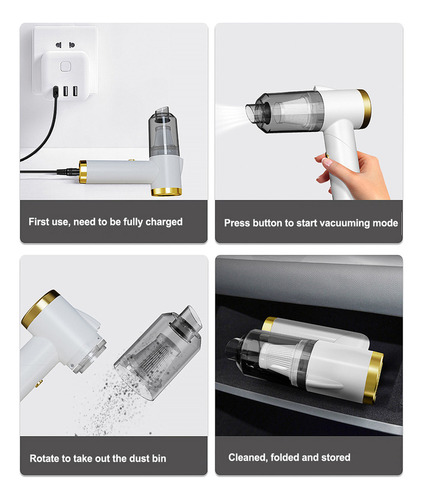 First use, need to be fully charged

Press button to start vacuuming mode

Rotate to take out the dust bin

Cleaned, folded and stored