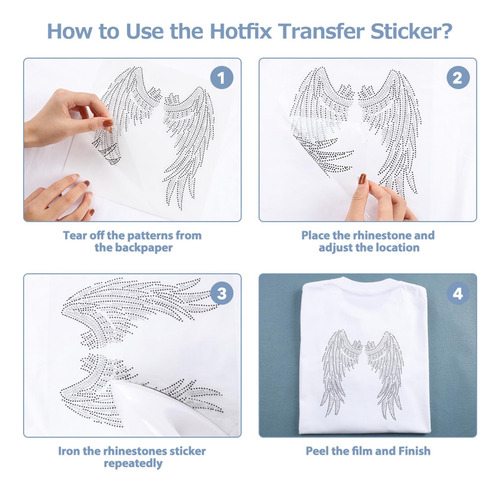 How to Use the Hotfix Transfer Sticker?

1

Tear off the patterns from the backpaper

2

Place the rhinestone and adjust the location

3

Iron the rhinestones sticker repeatedly

4

Peel the film and Finish