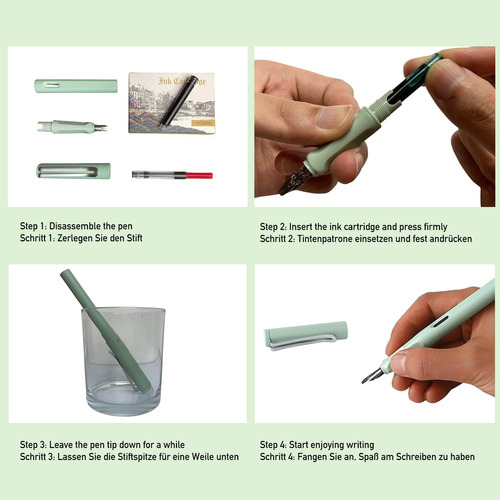 Ink Cartridge

Step 1: Disassemble the pen
Schritt 1: Zerlegen Sie den Stift

Step 2: Insert the ink cartridge and press firmly
Schritt 2: Tintenpatrone einsetzen und fest andrücken

Step 3: Leave the pen tip down for a while
Schritt 3: Lassen Sie die Stiftspitze für eine Weile unten

Step 4: Start enjoying writing
Schritt 4: Fangen Sie an, Spaß am Schreiben zu haben