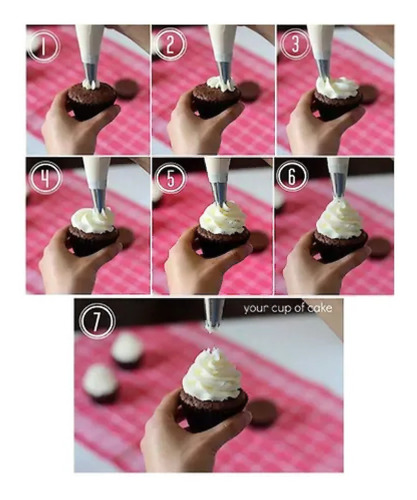 1

2

3

4

5

6

7

your cup of cake