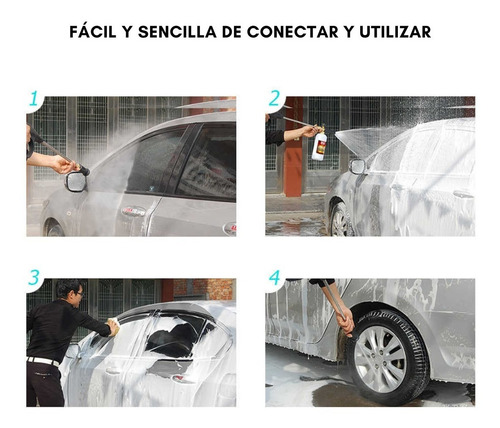 FÁCIL Y SENCILLA DE CONECTAR Y UTILIZAR

1

2

3

4