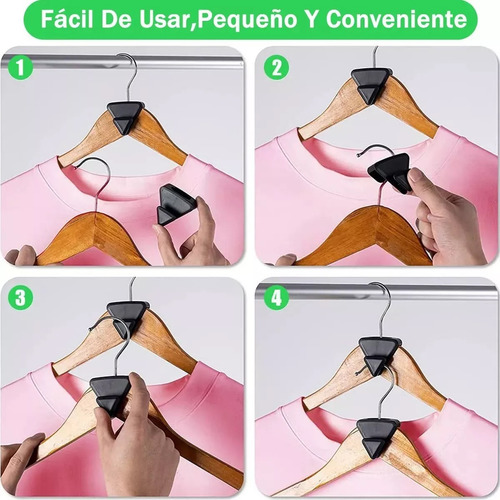 Fácil De Usar,Pequeño Y Conveniente

1

2

3

4