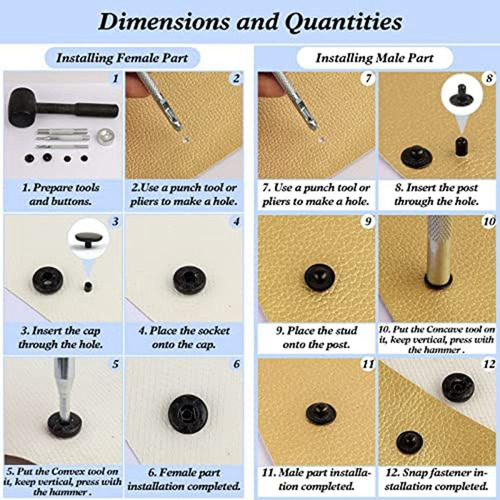 Dimensions and Quantities

Installing Female Part

1

1. Prepare tools and buttons.

2

2.Use a punch tool or pliers to make a hole.

3

3. Insert the cap through the hole.

4

4. Place the socket onto the cap.

5

5. Put the Convex tool on it, keep vertical, press with the hammer .

6

6. Female part installation completed.

Installing Male Part

7

7. Use a punch tool or pliers to make a hole.

8

8. Insert the post through the hole.

9

9. Place the stud onto the post.

10

10. Put the Concave tool on it, keep vertical, press with the hammer .

11

11. Male part installation completed.

12

12. Snap fastener installation completed.