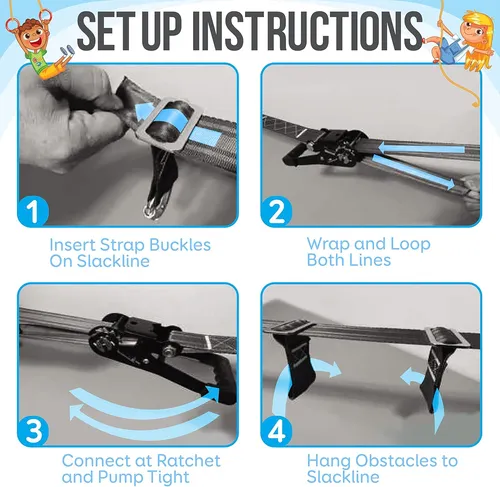 SET UP INSTRUCTIONS

1

Insert Strap Buckles On Slackline

2

Wrap and Loop Both Lines

3

Connect at Ratchet and Pump Tight

4

Hang Obstacles to Slackline