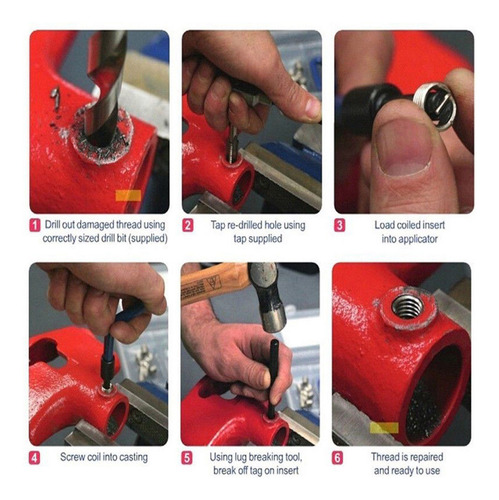 1 Drill out damaged thread using correctly sized drill bit (supplied)

2 Tap re-drilled hole using tap supplied

3 Load coiled insert into applicator

4 Screw coil into casting

5 Using lug breaking tool, break off tag on insert

6 Thread is repaired and ready to use