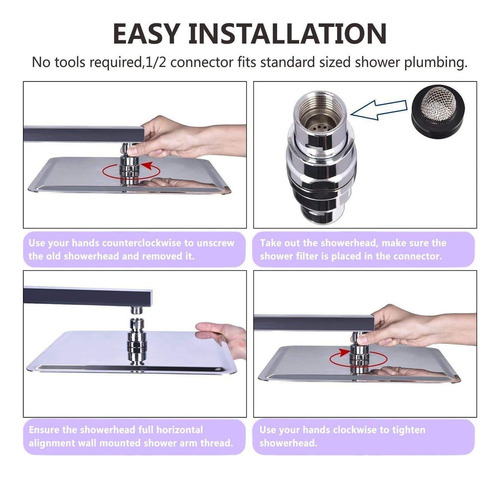 EASY INSTALLATION

No tools required,1/2 connector fits standard sized shower plumbing.

Use your hands counterclockwise to unscrew the old showerhead and removed it.

Take out the showerhead, make sure the shower filter is placed in the connector.

Ensure the showerhead full horizontal alignment wall mounted shower arm thread.

Use your hands clockwise to tighten showerhead.