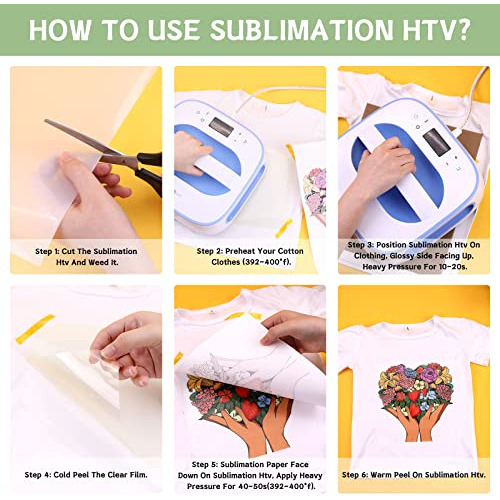 HOW TO USE SUBLIMATION HTV?

Step 1: Cut The Sublimation Htv And Weed It.

Step 2: Preheat Your Cotton Clothes (392-400°f).

Step 3: Position Sublimation Htv On Clothing, Glossy Side Facing Up, Heavy Pressure For 10-20s.

Step 4: Cold Peel The Clear Film.

Step 5: Sublimation Paper Face Down On Sublimation Htv, Apply Heavy Pressure For 40-50s(392-400°f).

Step 6: Warm Peel On Sublimation Htv.