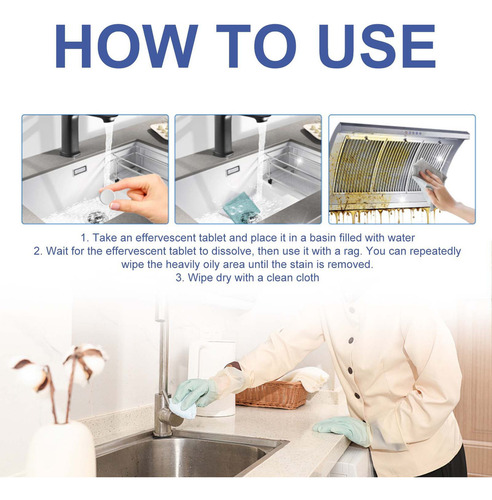 HOW TO USE

1. Take an effervescent tablet and place it in a basin filled with water
2. Wait for the effervescent tablet to dissolve, then use it with a rag. You can repeatedly wipe the heavily oily area until the stain is removed.
3. Wipe dry with a clean cloth