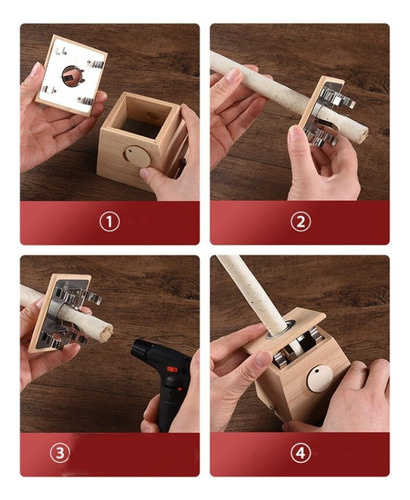 ①

②

③

④