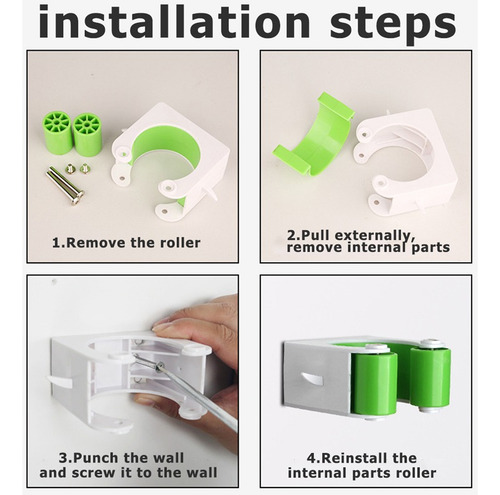 installation steps

1.Remove the roller

2.Pull externally, remove internal parts

3.Punch the wall and screw it to the wall

4.Reinstall the internal parts roller