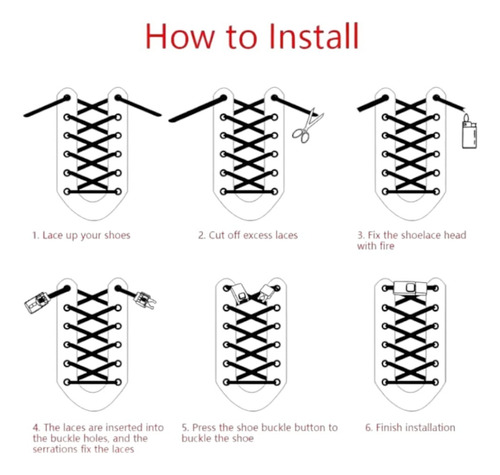 How to Install

1. Lace up your shoes

2. Cut off excess laces

3. Fix the shoelace head with fire

4. The laces are inserted into the buckle holes, and the serrations fix the laces

5. Press the shoe buckle button to buckle the shoe

6. Finish installation