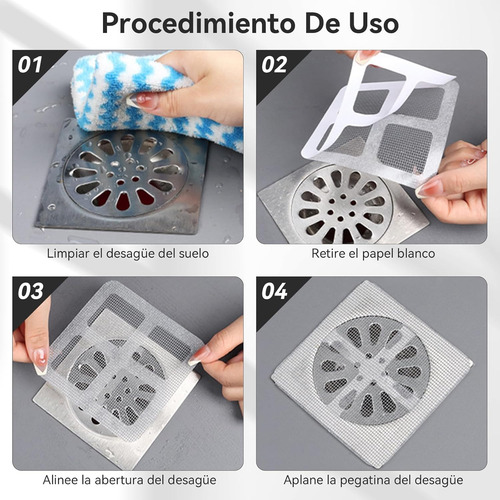 Procedimiento De Uso

01

Limpiar el desagüe del suelo

02

Retire el papel blanco

03

Alinee la abertura del desagüe

04

Aplane la pegatina del desagüe