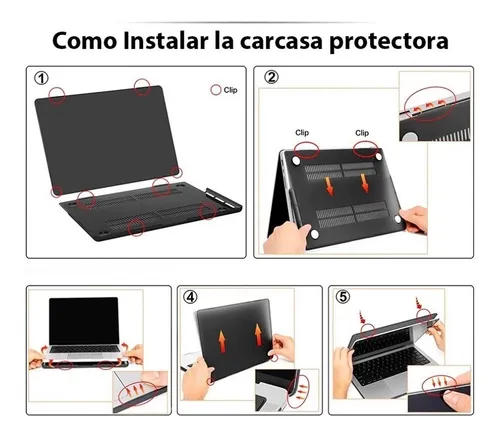 Como Instalar la carcasa protectora

①

Clip

②

Clip

Clip

④

⑤