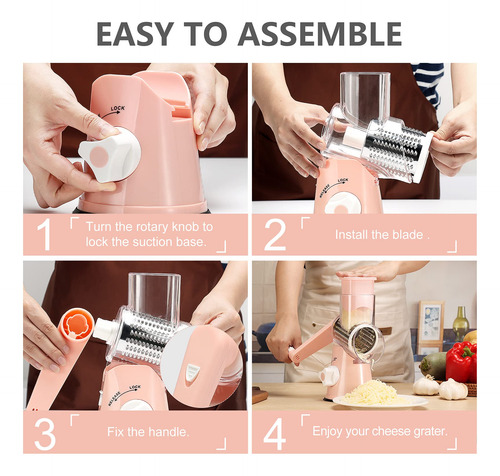 EASY TO ASSEMBLE

LOCK

1 Turn the rotary knob to lock the suction base.

RELEASE LOCK

2 Install the blade .

RELEASE LOCK

3 Fix the handle.

4 Enjoy your cheese grater.