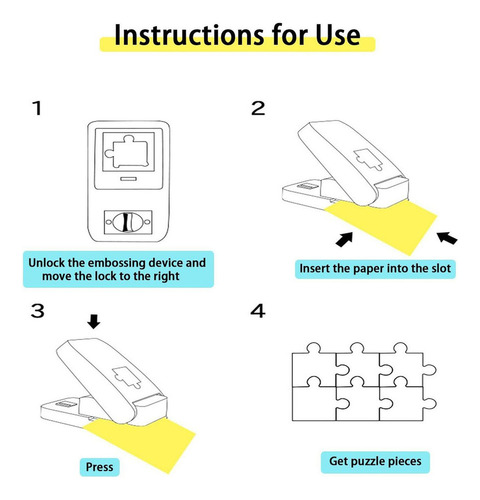 Instructions for Use

1

Unlock the embossing device and move the lock to the right

2

Insert the paper into the slot

3

Press

4

Get puzzle pieces