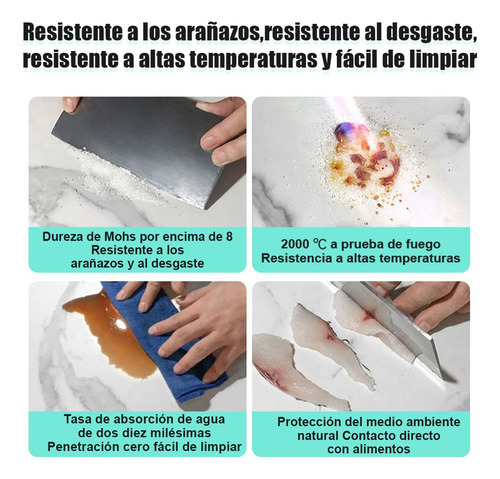 Resistente a los arañazos,resistente al desgaste, resistente a altas temperaturas y fácil de limpiar

Dureza de Mohs por encima de 8
Resistente a los
arañazos y al desgaste

2000 ℃ a prueba de fuego
Resistencia a altas temperaturas

Tasa de absorción de agua
de dos diez milésimas
Penetración cero fácil de limpiar

Protección del medio ambiente
natural Contacto directo
con alimentos