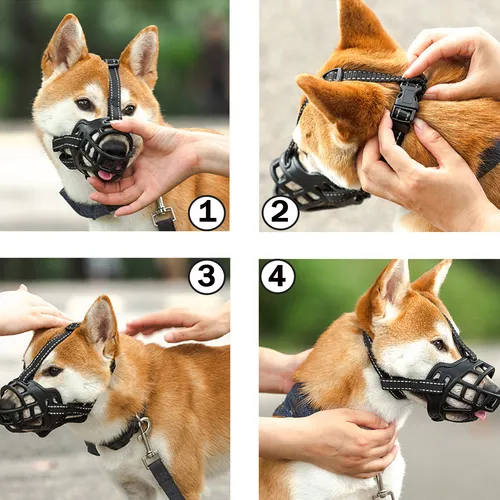 1

2

3

4