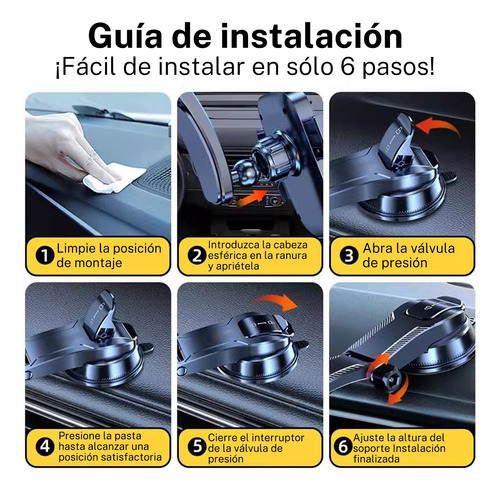 Guía de instalación
¡Fácil de instalar en sólo 6 pasos!

1 Limpie la posición de montaje

2 Introduzca la cabeza esférica en la ranura y apriétela

3 Abra la válvula de presión

4 Presione la pasta hasta alcanzar una posición satisfactoria

5 Cierre el interruptor de la válvula de presión

6 Ajuste la altura del soporte Instalación finalizada