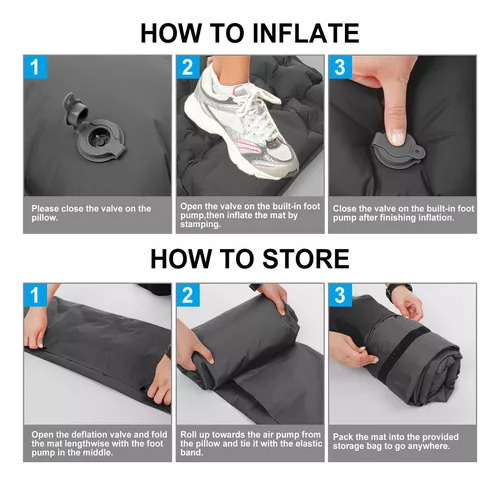 HOW TO INFLATE

1

Please close the valve on the pillow.

2

Open the valve on the built-in foot pump,then inflate the mat by stamping.

3

Close the valve on the built-in foot pump after finishing inflation.

HOW TO STORE

1

Open the deflation valve and fold the mat lengthwise with the foot pump in the middle.

2

Roll up towards the air pump from the pillow and tie it with the elastic band.

3

Pack the mat into the provided storage bag to go anywhere.