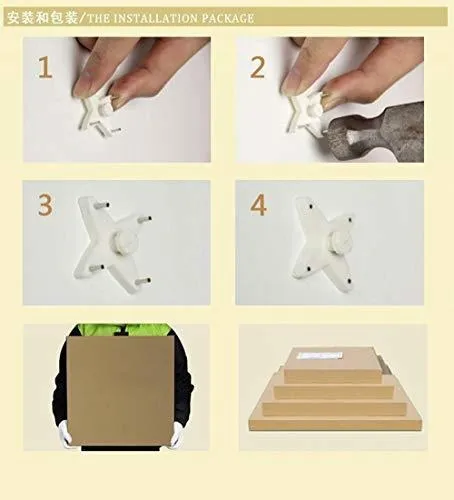 安装和包装/THE INSTALLATION PACKAGE

1

2

3

4