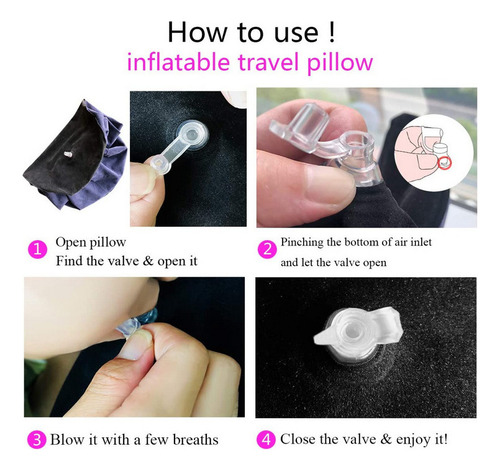 How to use !
inflatable travel pillow

1 Open pillow
Find the valve & open it

2 Pinching the bottom of air inlet
and let the valve open

3 Blow it with a few breaths

4 Close the valve & enjoy it!