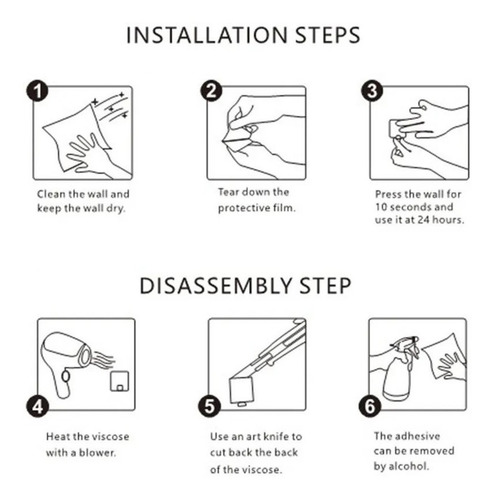 INSTALLATION STEPS

1
Clean the wall and keep the wall dry.

2
Tear down the protective film.

3
Press the wall for 10 seconds and use it at 24 hours.

DISASSEMBLY STEP

4
Heat the viscose with a blower.

5
Use an art knife to cut back the back of the viscose.

6
The adhesive can be removed by alcohol.