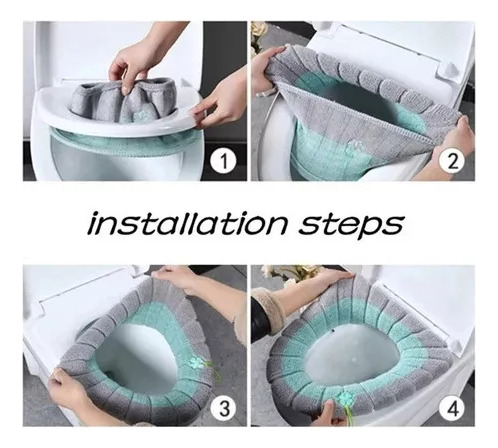 1

2

installation steps

3

4