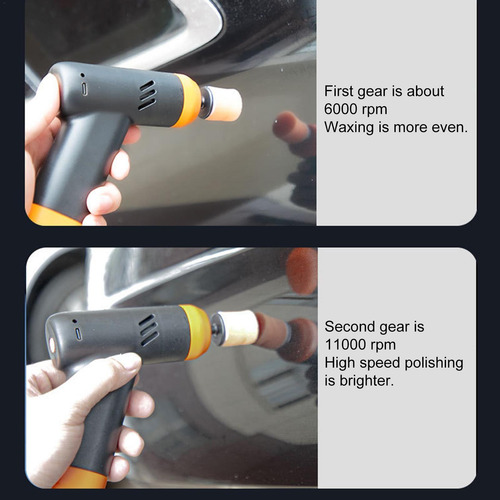 First gear is about 6000 rpm
Waxing is more even.

Second gear is 11000 rpm
High speed polishing is brighter.