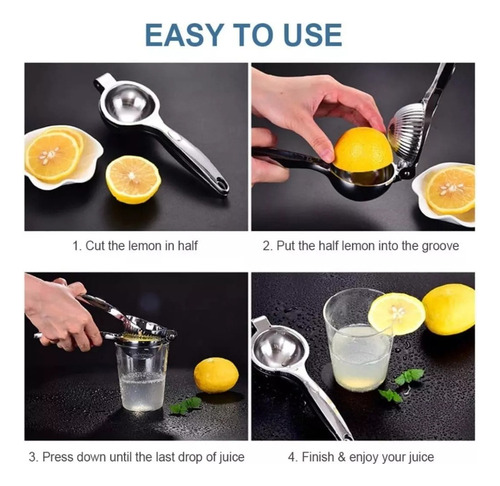 EASY TO USE

1. Cut the lemon in half

2. Put the half lemon into the groove

3. Press down until the last drop of juice

4. Finish & enjoy your juice