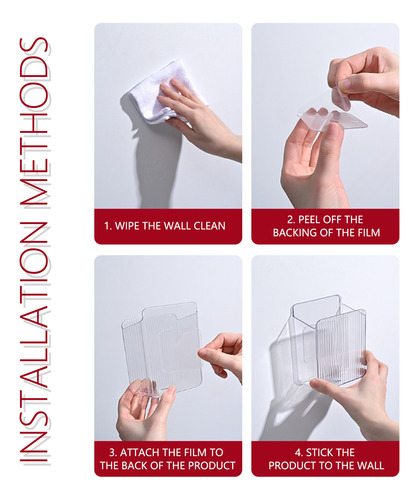 INSTALLATION METHODS

1. WIPE THE WALL CLEAN

2. PEEL OFF THE BACKING OF THE FILM

3. ATTACH THE FILM TO THE BACK OF THE PRODUCT

4. STICK THE PRODUCT TO THE WALL