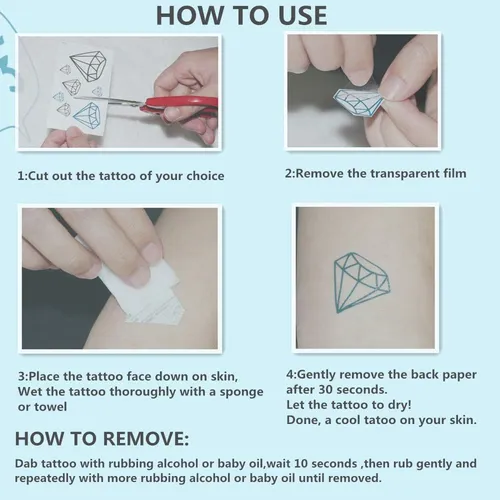 HOW TO USE

1:Cut out the tattoo of your choice

2:Remove the transparent film

3:Place the tattoo face down on skin,
Wet the tattoo thoroughly with a sponge or towel

4:Gently remove the back paper after 30 seconds.
Let the tattoo to dry!
Done, a cool tatoo on your skin.

HOW TO REMOVE:

Dab tattoo with rubbing alcohol or baby oil,wait 10 seconds ,then rub gently and repeatedly with more rubbing alcohol or baby oil until removed.