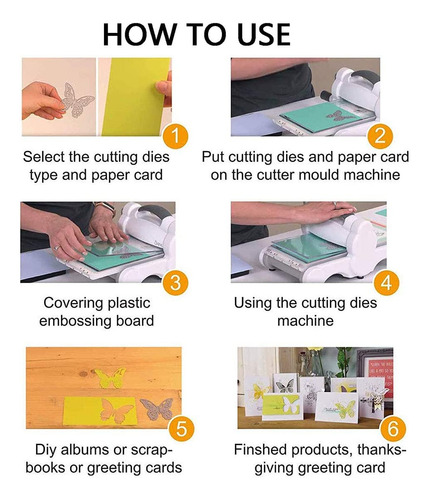 HOW TO USE

1

Select the cutting dies type and paper card

2

Put cutting dies and paper card on the cutter mould machine

3

Covering plastic embossing board

4

Using the cutting dies machine

5

Diy albums or scrapbooks or greeting cards

6

Finshed products, thanksgiving greeting card