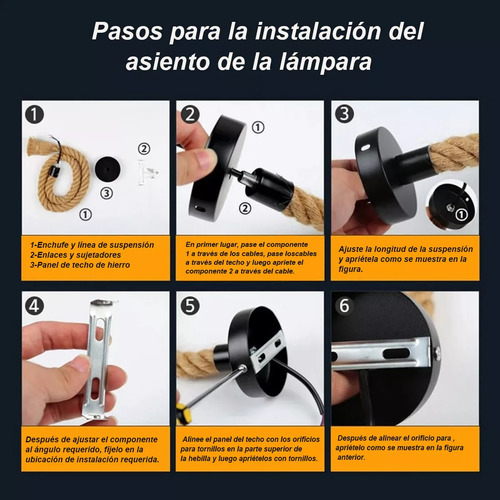 Pasos para la instalación del asiento de la lámpara

1

② ③ ①

1-Enchufe y línea de suspensión
2-Enlaces y sujetadores
3-Panel de techo de hierro

2

① ②

En primer lugar, pase el componente 1 a través de los cables, pase loscables a través del techo y luego apriete el componente 2 a través del cable.

3

①

Ajuste la longitud de la suspensión y apriétela como se muestra en la figura.

4

Después de ajustar el componente al ángulo requerido, fíjelo en la ubicación de instalación requerida.

5

Alinee el panel del techo con los orificios para tornillos en la parte superior de la hebilla y luego apriételos con tornillos.

6

Después de alinear el orificio para , apriételo como se muestra en la figura anterior.