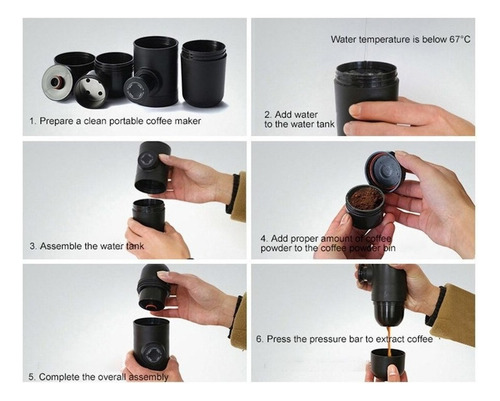 1. Prepare a clean portable coffee maker

Water temperature is below 67°C

2. Add water to the water tank

3. Assemble the water tank

4. Add proper amount of coffee powder to the coffee powder bin

5. Complete the overall assembly

6. Press the pressure bar to extract coffee